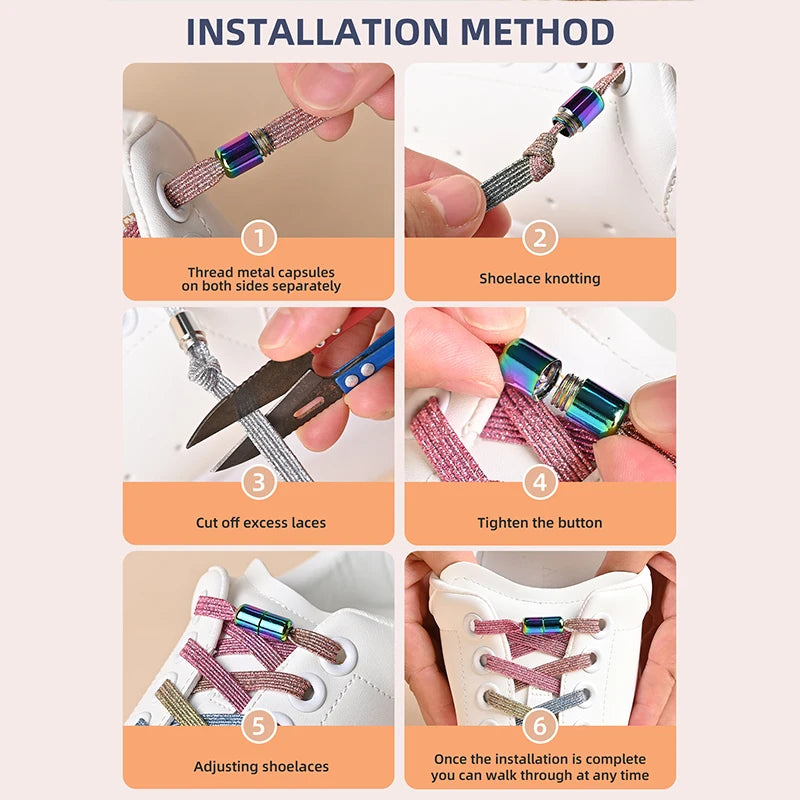 INSTALLATION METHOD

1
Thread metal capsules on both sides separately

2
Shoelace knotting

3
Cut off excess laces

4
Tighten the button

5
Adjusting shoelaces

6
Once the installation is complete you can walk through at any time